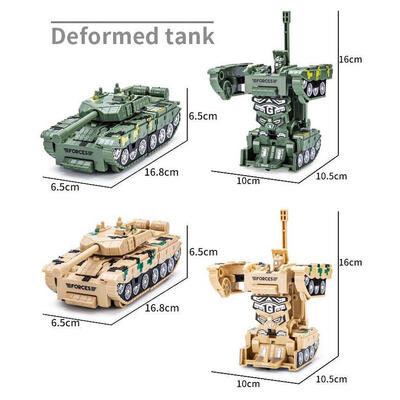 Deformed tank

FORCES

6.5cm

16.8cm

6.5cm

FORCES

G

16cm

10cm

10.5cm

FORCES

6.5cm

16.8cm

6.5cm

FORCES

G

16cm

10cm

10.5cm